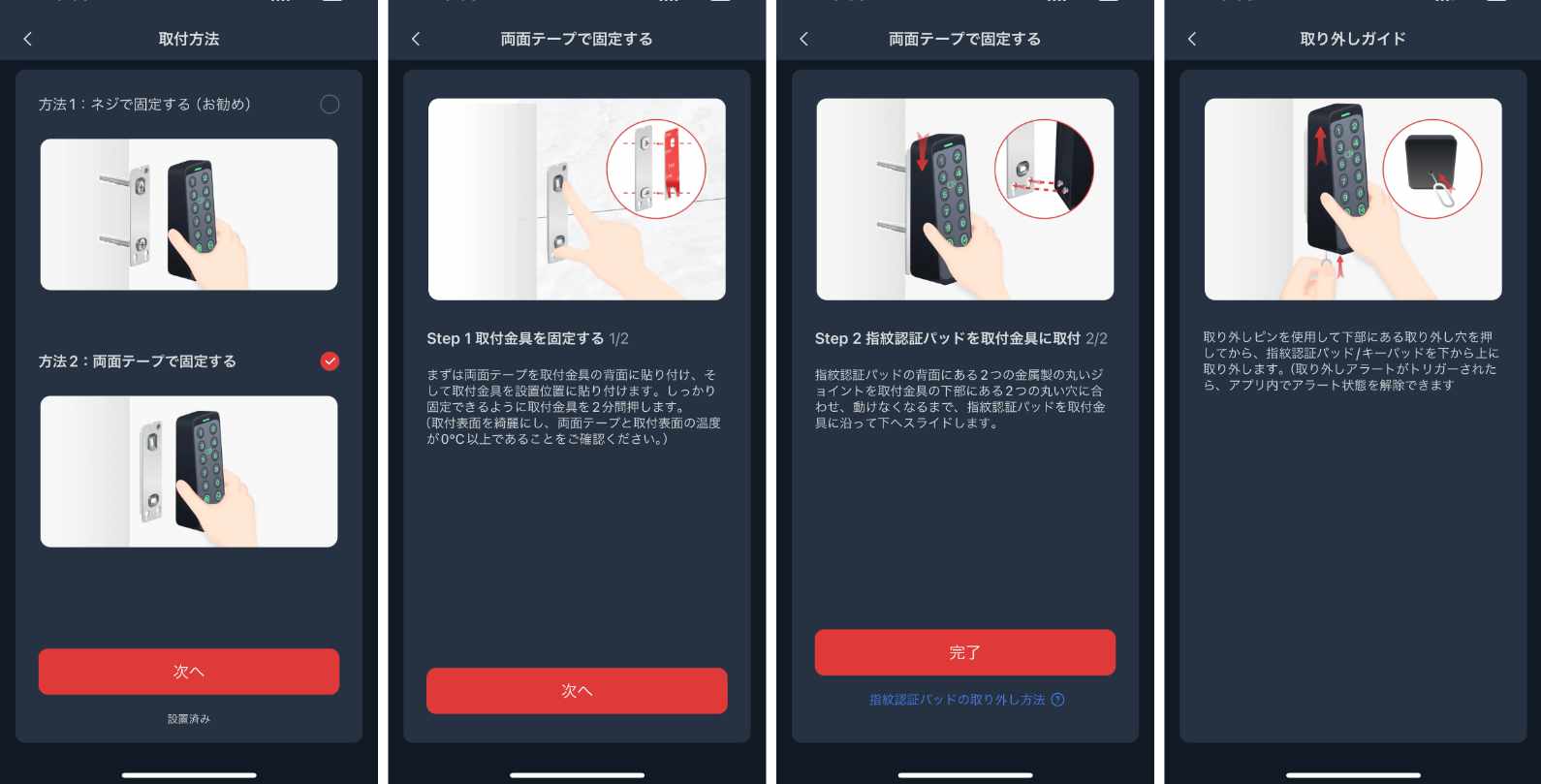 取付方法

方法1：ネジで固定する（お勧め）

方法2：両面テープで固定する

次へ

設置済み

両面テープで固定する

Step 1 取付金具を固定する 1/2

まずは両面テープを取付金具の背面に貼り付け、そして取付金具を設置位置に貼り付けます。しっかり固定できるように取付金具を2分間押します。
（取付表面を綺麗にし、両面テープと取付表面の温度が0°C以上であることをご確認ください。）

次へ

両面テープで固定する

Step 2 指紋認証パッドを取付金具に取付 2/2

指紋認証パッドの背面にある2つの金属製の丸いジョイントを取付金具の下部にある2つの丸い穴に合わせ、動けなくなるまで、指紋認証パッドを取付金具に沿って下へスライドします。

完了

指紋認証パッドの取り外し方法

取り外しガイド

取り外しピンを使用して下部にある取り外し穴を押してから、指紋認証パッド/キーパッドを下から上に取り外します。（取り外しアラートがトリガーされたら、アプリ内でアラート状態を解除できます